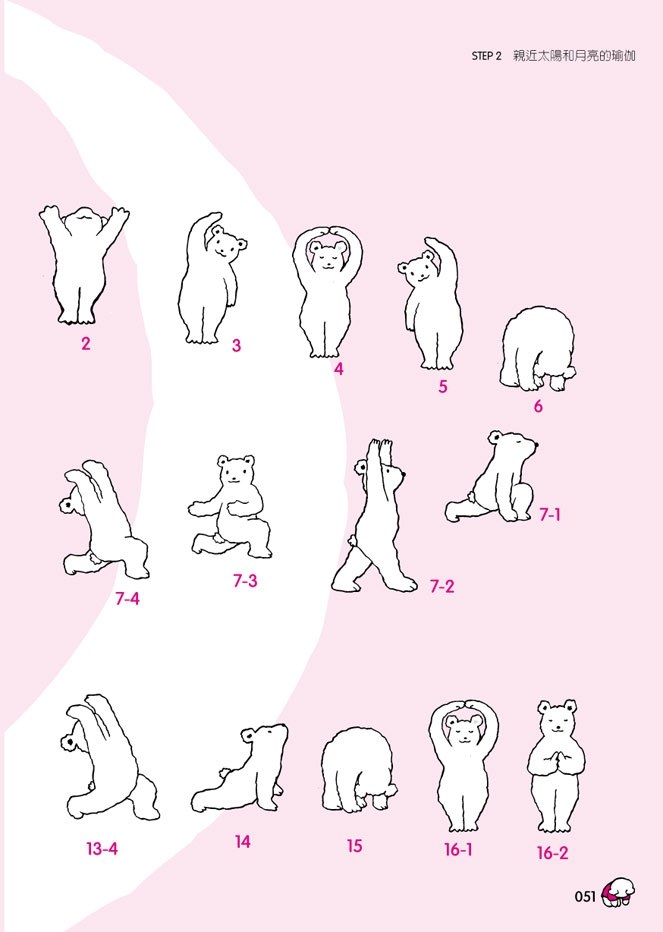 STEP 2 親近太陽和月亮的瑜伽

2

3

4

5

6

7-4

7-3

7-2

7-1

13-4

14

15

16-1

16-2

051