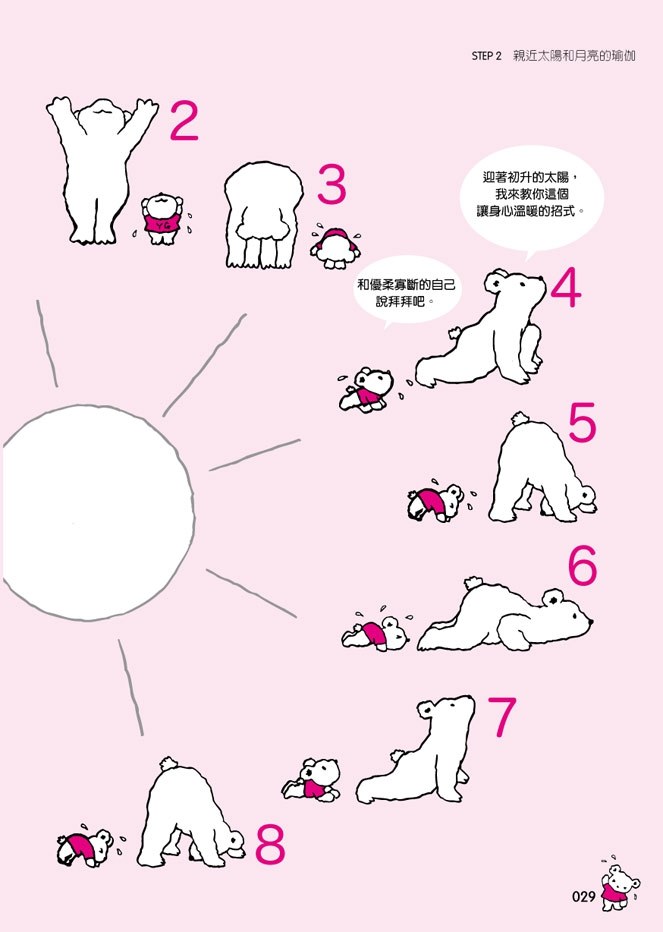 STEP 2 親近太陽和月亮的瑜伽

2

YG

3

迎著初升的太陽，我來教你這個讓身心溫暖的招式。

和優柔寡斷的自己說拜拜吧。

4

5

6

7

8

029