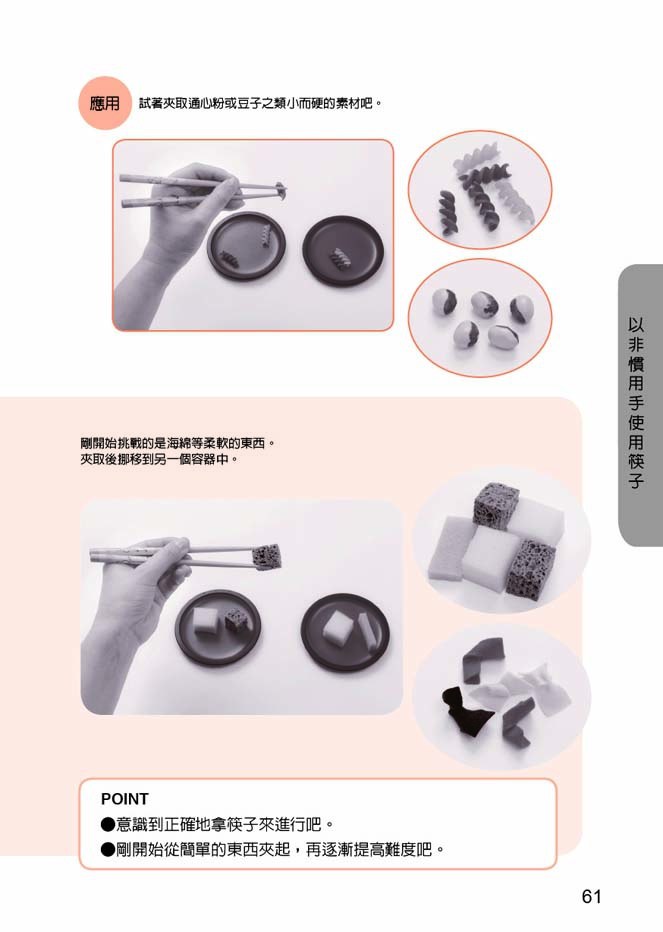 應用　試著夾取通心粉或豆子之類小而硬的素材吧。

以非慣用手使用筷子

剛開始挑戰的是海綿等柔軟的東西。
夾取後挪移到另一個容器中。

POINT
●意識到正確地拿筷子來進行吧。
●剛開始從簡單的東西夾起，再逐漸提高難度吧。

61