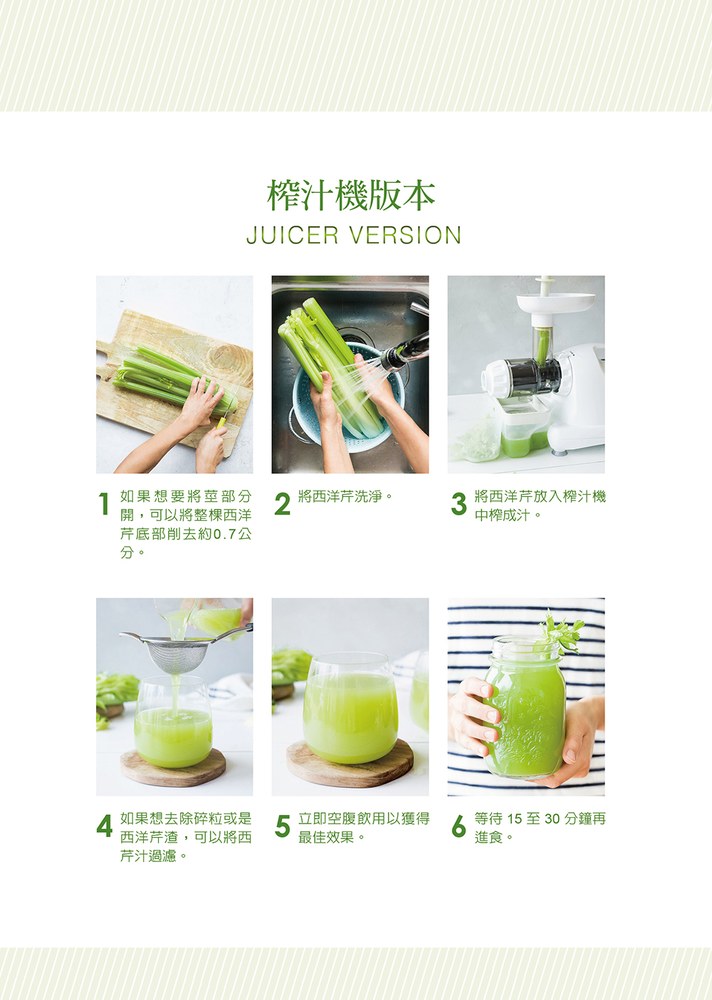 榨汁機版本
JUICER VERSION

1 如果想要將莖部分開，可以將整棵西洋芹底部削去約0.7公分。

2 將西洋芹洗淨。

3 將西洋芹放入榨汁機中榨成汁。

4 如果想去除碎粒或是西洋芹渣，可以將西芹汁過濾。

5 立即空腹飲用以獲得最佳效果。

6 等待 15 至 30 分鐘再進食。