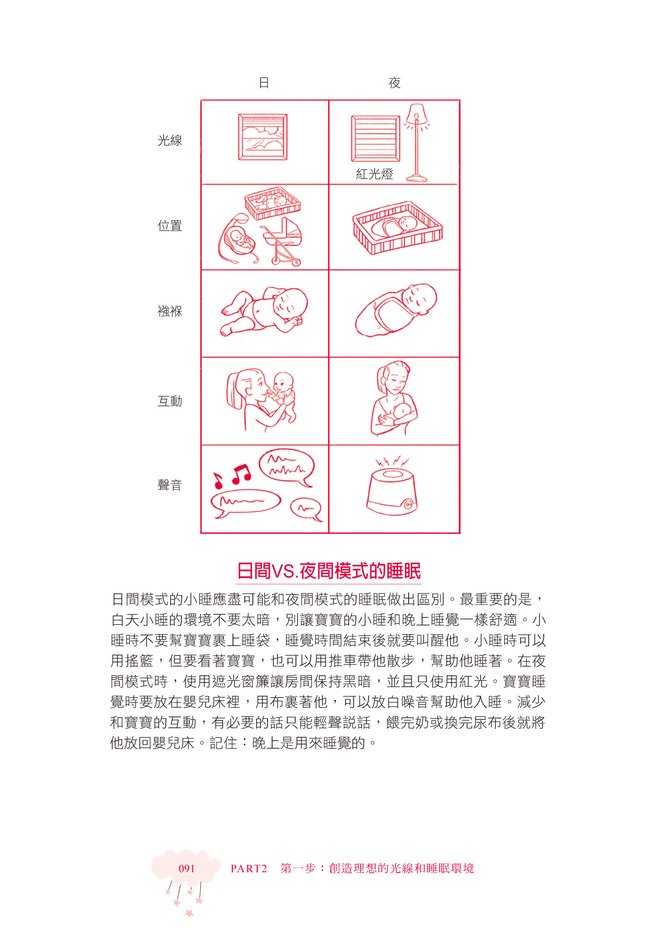 | | 日 | 夜 |
|---|---|---|
| 光線 | | 紅光燈 |
| 位置 | | |
| 襁褓 | | |
| 互動 | | |
| 聲音 | | |

日間VS.夜間模式的睡眠

日間模式的小睡應盡可能和夜間模式的睡眠做出區別。最重要的是，白天小睡的環境不要太暗，別讓寶寶的小睡和晚上睡覺一樣舒適。小睡時不要幫寶寶裹上睡袋，睡覺時間結束後就要叫醒他。小睡時可以用搖籃，但要看著寶寶，也可以用推車帶他散步，幫助他睡著。在夜間模式時，使用遮光窗簾讓房間保持黑暗，並且只使用紅光。寶寶睡覺時要放在嬰兒床裡，用布裹著他，可以放白噪音幫助他入睡。減少和寶寶的互動，有必要的話只能輕聲說話，餵完奶或換完尿布後就將他放回嬰兒床。記住：晚上是用來睡覺的。

091 PART2 第一步：創造理想的光線和睡眠環境