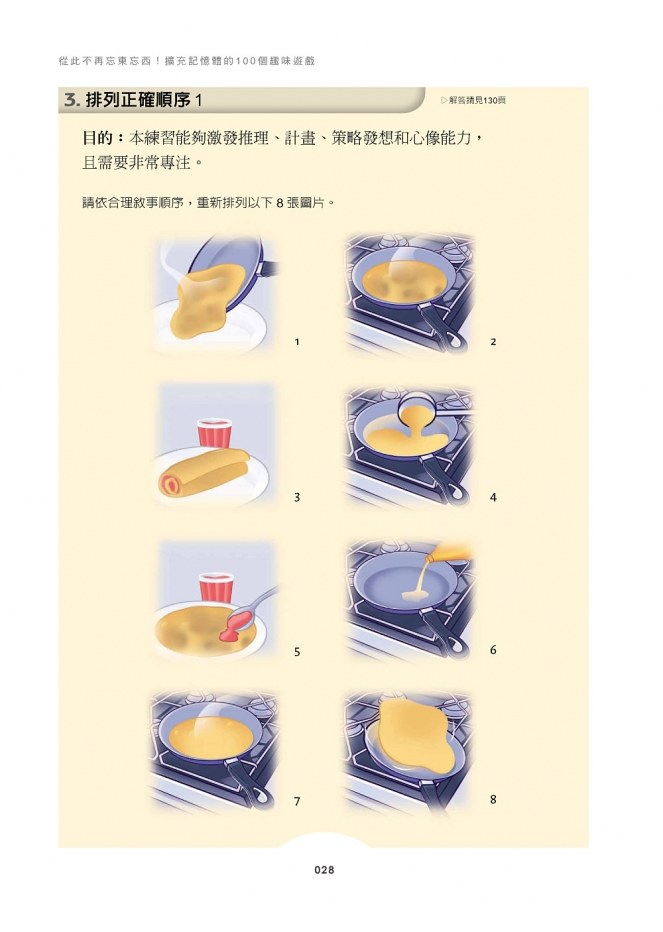 從此不再忘東忘西！擴充記憶體的100個趣味遊戲

3. 排列正確順序 1

▷解答請見130頁

目的：本練習能夠激發推理、計畫、策略發想和心像能力，且需要非常專注。

請依合理敘事順序，重新排列以下 8 張圖片。

1

2

3

4

5

6

7

8

028