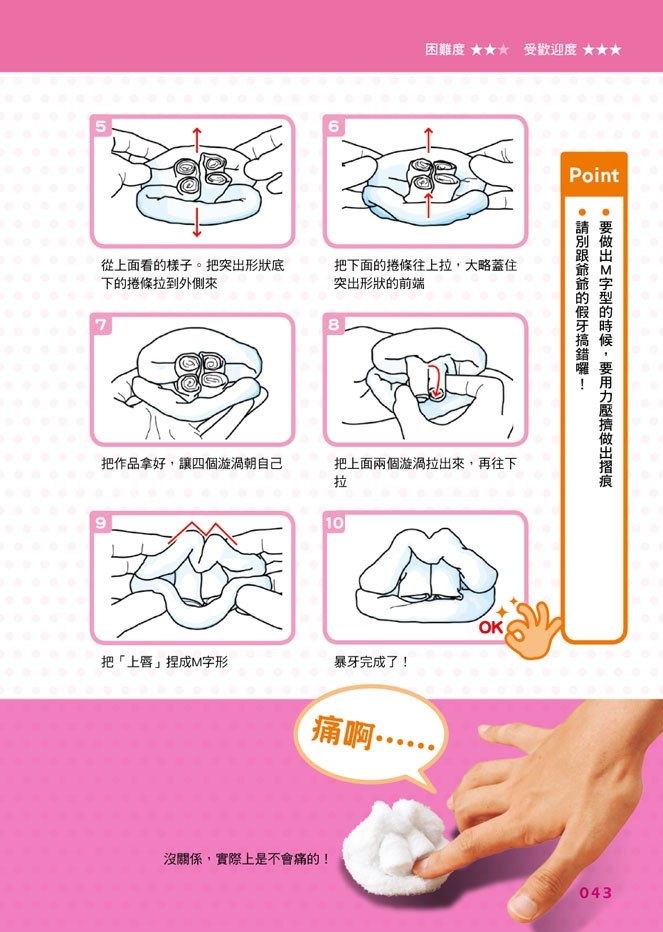 困難度 ★★★　受歡迎度 ★★★

5

從上面看的樣子。把突出形狀底下的捲條拉到外側來

6

把下面的捲條往上拉，大略蓋住突出形狀的前端

7

把作品拿好，讓四個漩渦朝自己

8

把上面兩個漩渦拉出來，再往下拉

9

把「上唇」捏成M字形

10

OK

暴牙完成了！

Point

● 要做出M字型的時候，要用力壓擠做出摺痕

● 請別跟爺爺的假牙搞錯囉！

痛啊……

沒關係，實際上是不會痛的！

043