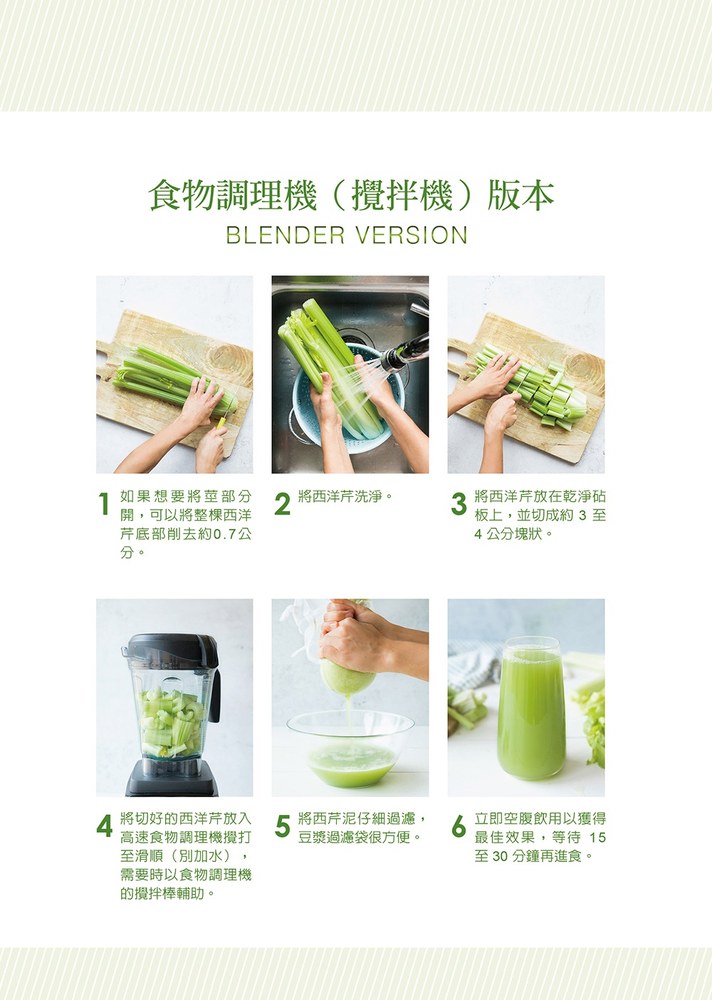 食物調理機（攪拌機）版本
BLENDER VERSION

1 如果想要將莖部分開，可以將整棵西洋芹底部削去約0.7公分。

2 將西洋芹洗淨。

3 將西洋芹放在乾淨砧板上，並切成約 3 至 4 公分塊狀。

4 將切好的西洋芹放入高速食物調理機攪打至滑順（別加水），需要時以食物調理機的攪拌棒輔助。

5 將西芹泥仔細過濾，豆漿過濾袋很方便。

6 立即空腹飲用以獲得最佳效果，等待 15 至 30 分鐘再進食。