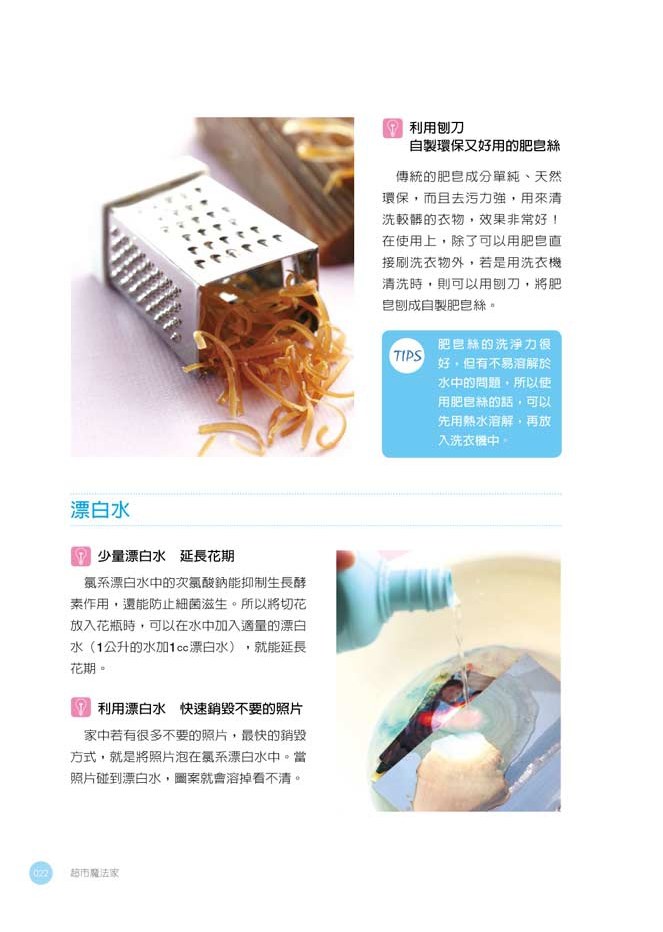 利用刨刀
自製環保又好用的肥皂絲

傳統的肥皂成分單純、天然環保，而且去污力強，用來清洗較髒的衣物，效果非常好！在使用上，除了可以用肥皂直接刷洗衣物外，若是用洗衣機清洗時，則可以用刨刀，將肥皂刨成自製肥皂絲。

TIPS

肥皂絲的洗淨力很好，但有不易溶解於水中的問題，所以使用肥皂絲的話，可以先用熱水溶解，再放入洗衣機中。

漂白水

少量漂白水　延長花期

氯系漂白水中的次氯酸鈉能抑制生長酵素作用，還能防止細菌滋生。所以將切花放入花瓶時，可以在水中加入適量的漂白水（1公升的水加1cc漂白水），就能延長花期。

利用漂白水　快速銷毀不要的照片

家中若有很多不要的照片，最快的銷毀方式，就是將照片泡在氯系漂白水中。當照片碰到漂白水，圖案就會溶掉看不清。

022　超市魔法家