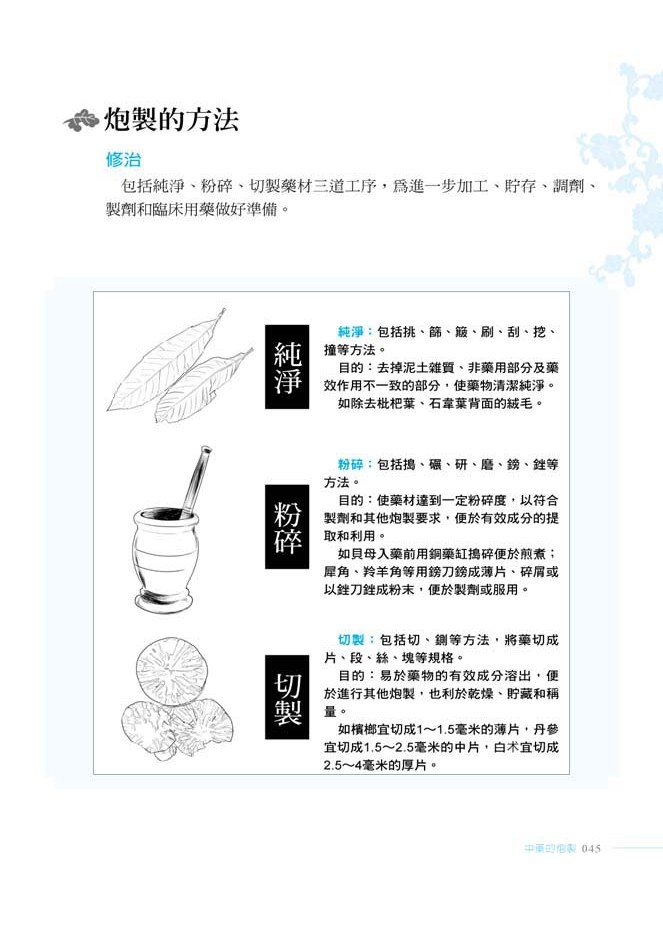 炮製的方法

修治

包括純淨、粉碎、切製藥材三道工序，爲進一步加工、貯存、調劑、製劑和臨床用藥做好準備。

純淨

純淨：包括挑、篩、簸、刷、刮、挖、撞等方法。

目的：去掉泥土雜質、非藥用部分及藥效作用不一致的部分，使藥物清潔純淨。

如除去枇杷葉、石韋葉背面的絨毛。

粉碎

粉碎：包括搗、碾、研、磨、鎊、銼等方法。

目的：使藥材達到一定粉碎度，以符合製劑和其他炮製要求，便於有效成分的提取和利用。

如貝母入藥前用銅藥缸搗碎便於煎煮；犀角、羚羊角等用鎊刀鎊成薄片、碎屑或以銼刀銼成粉末，便於製劑或服用。

切製

切製：包括切、鍘等方法，將藥切成片、段、絲、塊等規格。

目的：易於藥物的有效成分溶出，便於進行其他炮製，也利於乾燥、貯藏和稱量。

如檳榔宜切成1～1.5毫米的薄片，丹參宜切成1.5～2.5毫米的中片，白朮宜切成2.5～4毫米的厚片。

中藥的炮製 045